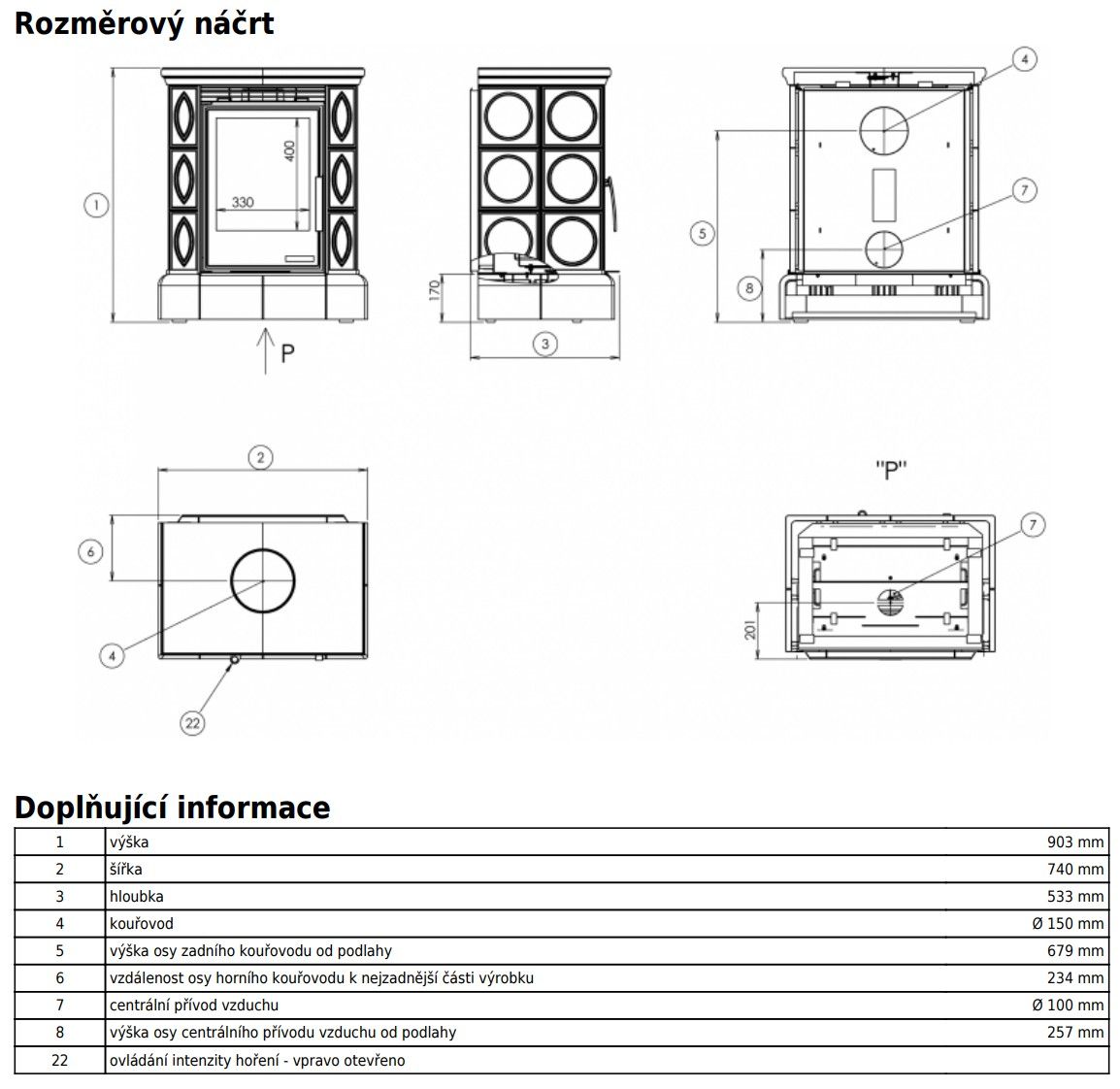 Rozměrový náčrt

1
400
330
P
170
3
4
7
5
8
2
6
4
22
"P"
7
201

Doplňující informace

| 1 | výška | 903 mm |
|---|---|---|
| 2 | šířka | 740 mm |
| 3 | hloubka | 533 mm |
| 4 | kouřovod | Ø 150 mm |
| 5 | výška osy zadního kouřovodu od podlahy | 679 mm |
| 6 | vzdálenost osy horního kouřovodu k nejzadnější části výrobku | 234 mm |
| 7 | centrální přívod vzduchu | Ø 100 mm |
| 8 | výška osy centrálního přívodu vzduchu od podlahy | 257 mm |
| 22 | ovládání intenzity hoření - vpravo otevřeno | |